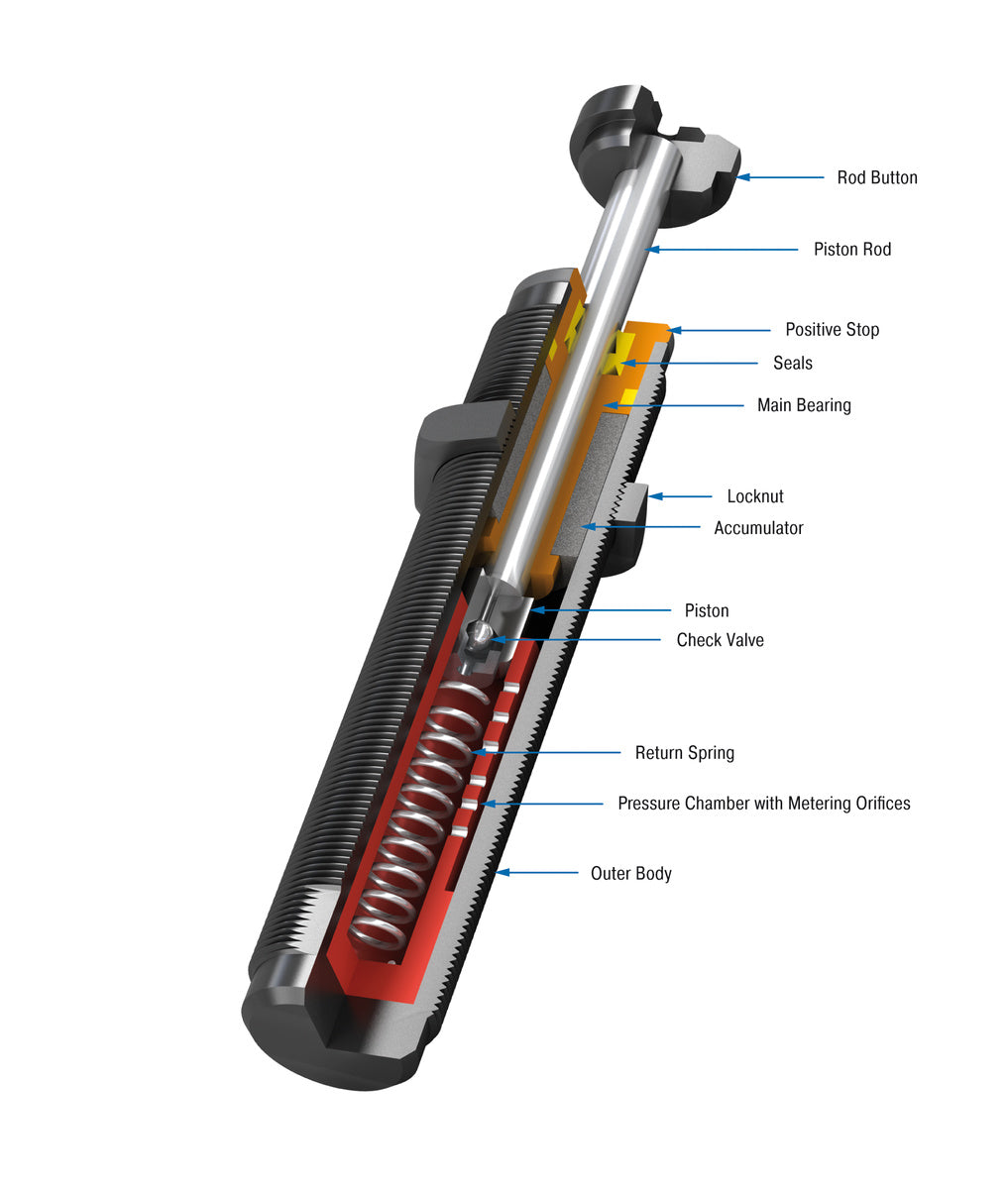 Rod Button
Piston Rod
Positive Stop
Seals
Main Bearing
Locknut
Accumulator
Piston
Check Valve
Return Spring
Pressure Chamber with Metering Orifices
Outer Body